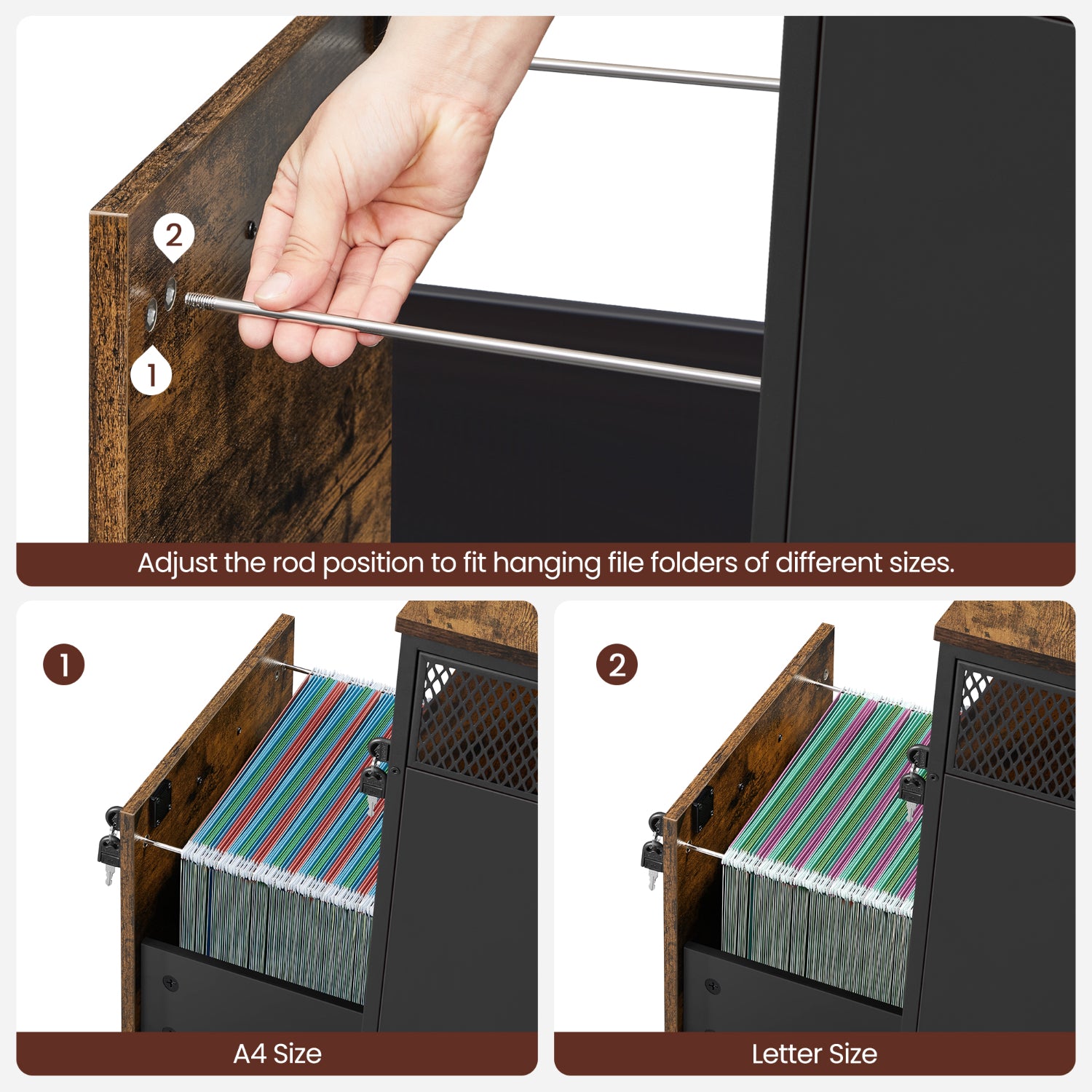 2

1

Adjust the rod position to fit hanging file folders of different sizes.

1

A4 Size

2

Letter Size