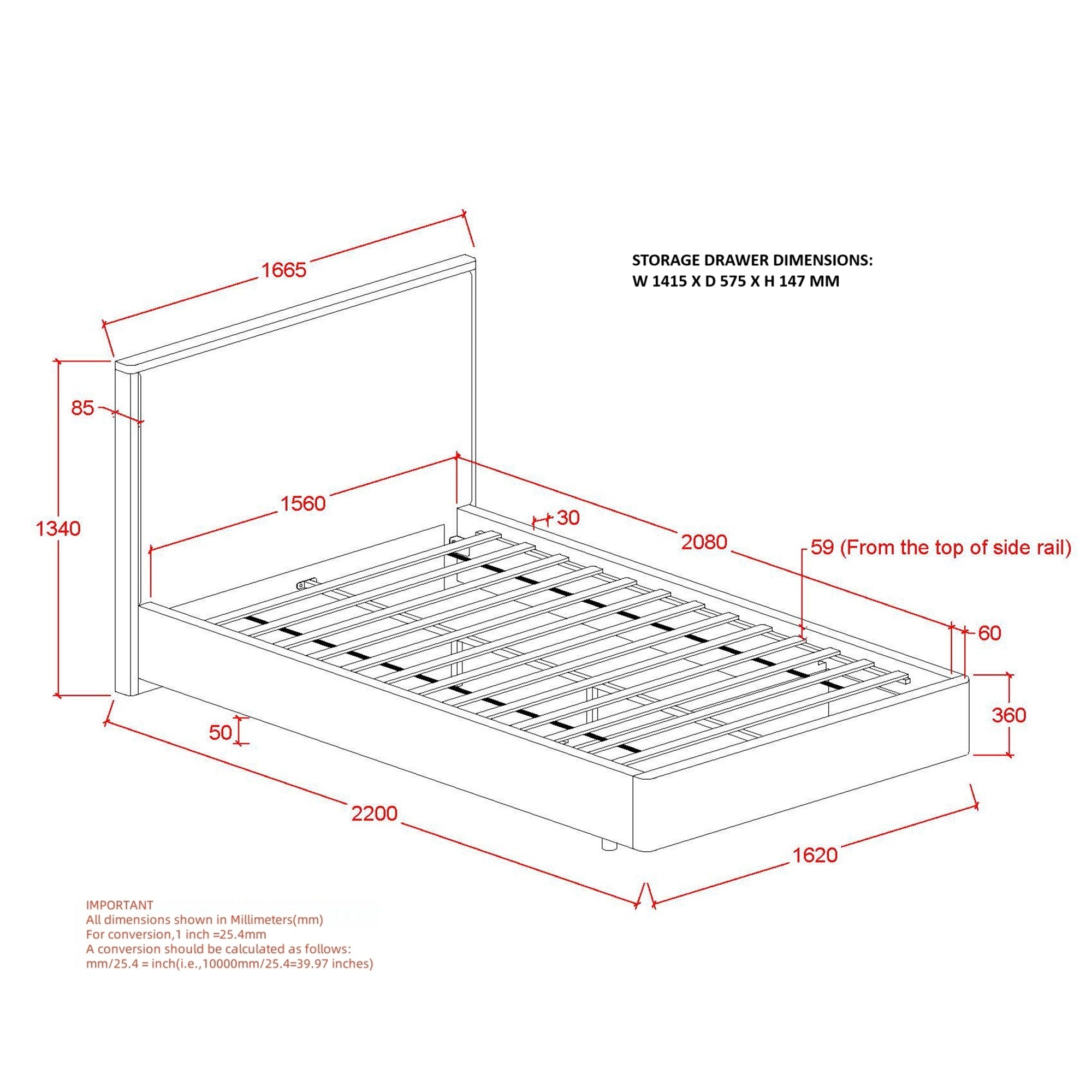 STORAGE DRAWER DIMENSIONS:
W 1415 X D 575 X H 147 MM

1665

85

1340

1560

30

2080

59 (From the top of side rail)

60

360

50

2200

1620

IMPORTANT
All dimensions shown in Millimeters(mm)
For conversion,1 inch =25.4mm
A conversion should be calculated as follows:
mm/25.4 = inch(i.e.,10000mm/25.4=39.97 inches)