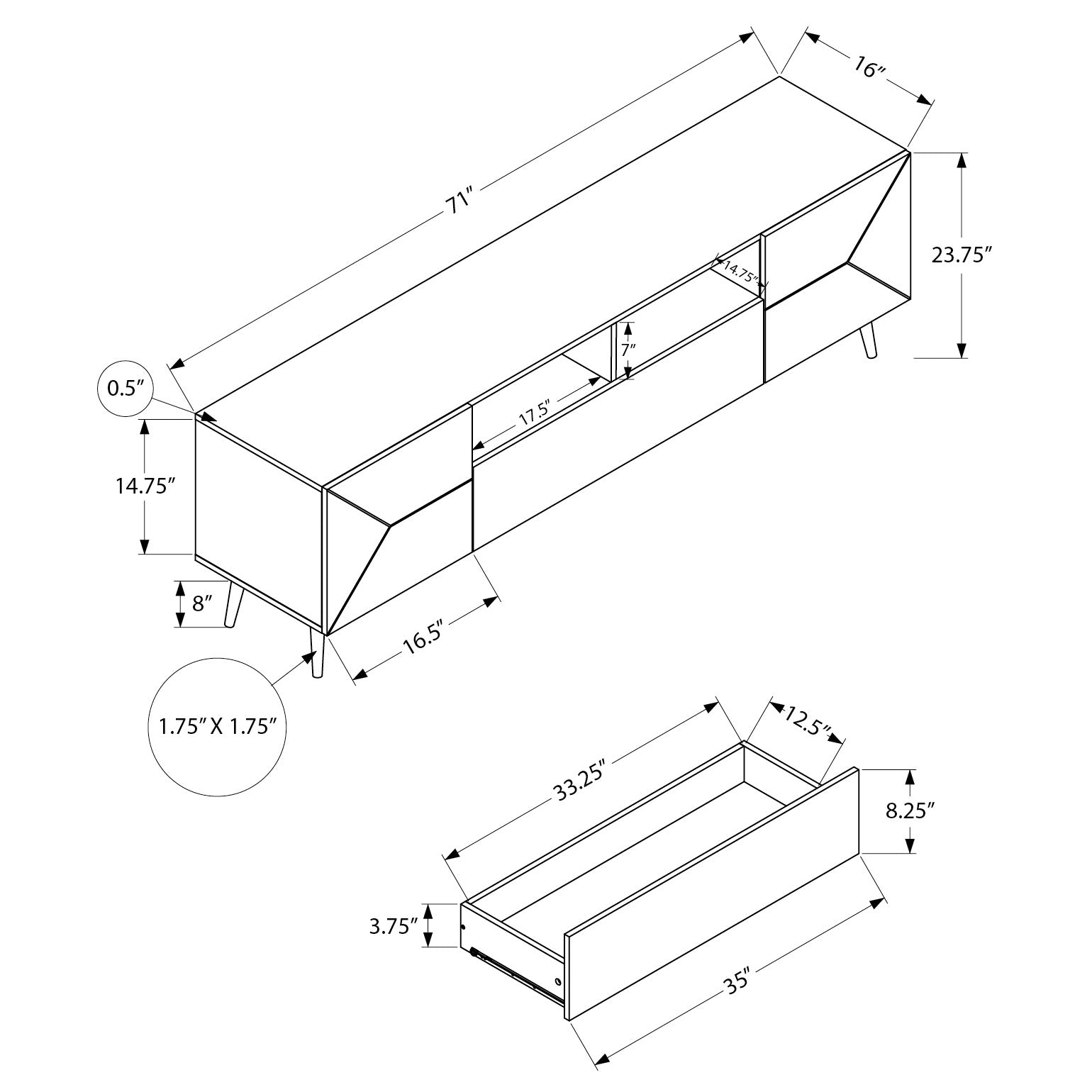 71″
16″
23.75″
14.75″
7″
17.5″
0.5″
14.75″
8″
16.5″
1.75″ X 1.75″
33.25″
12.5″
8.25″
3.75″
35″