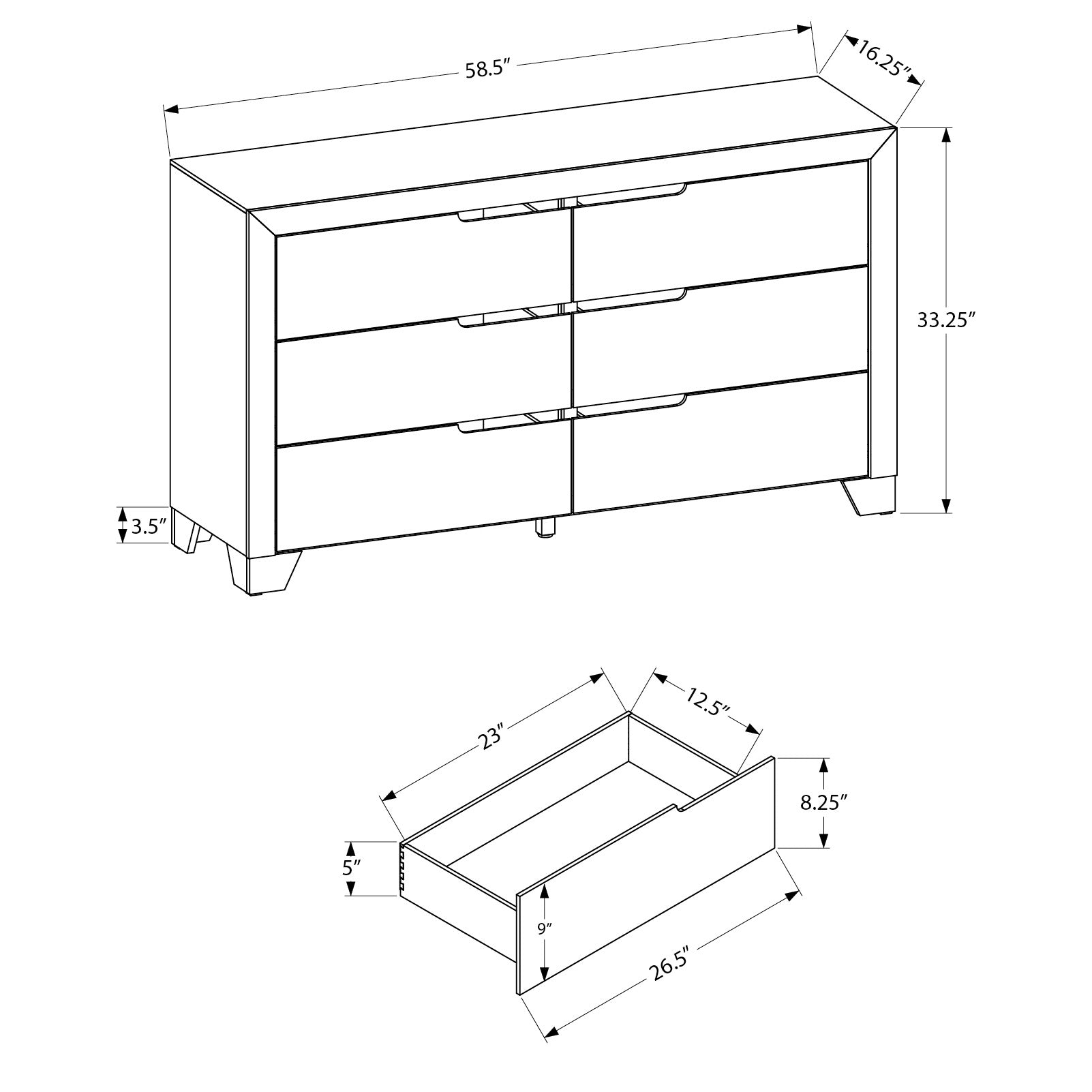 58.5″
16.25″
33.25″
3.5″

23″
12.5″
8.25″
5″
9″
26.5″