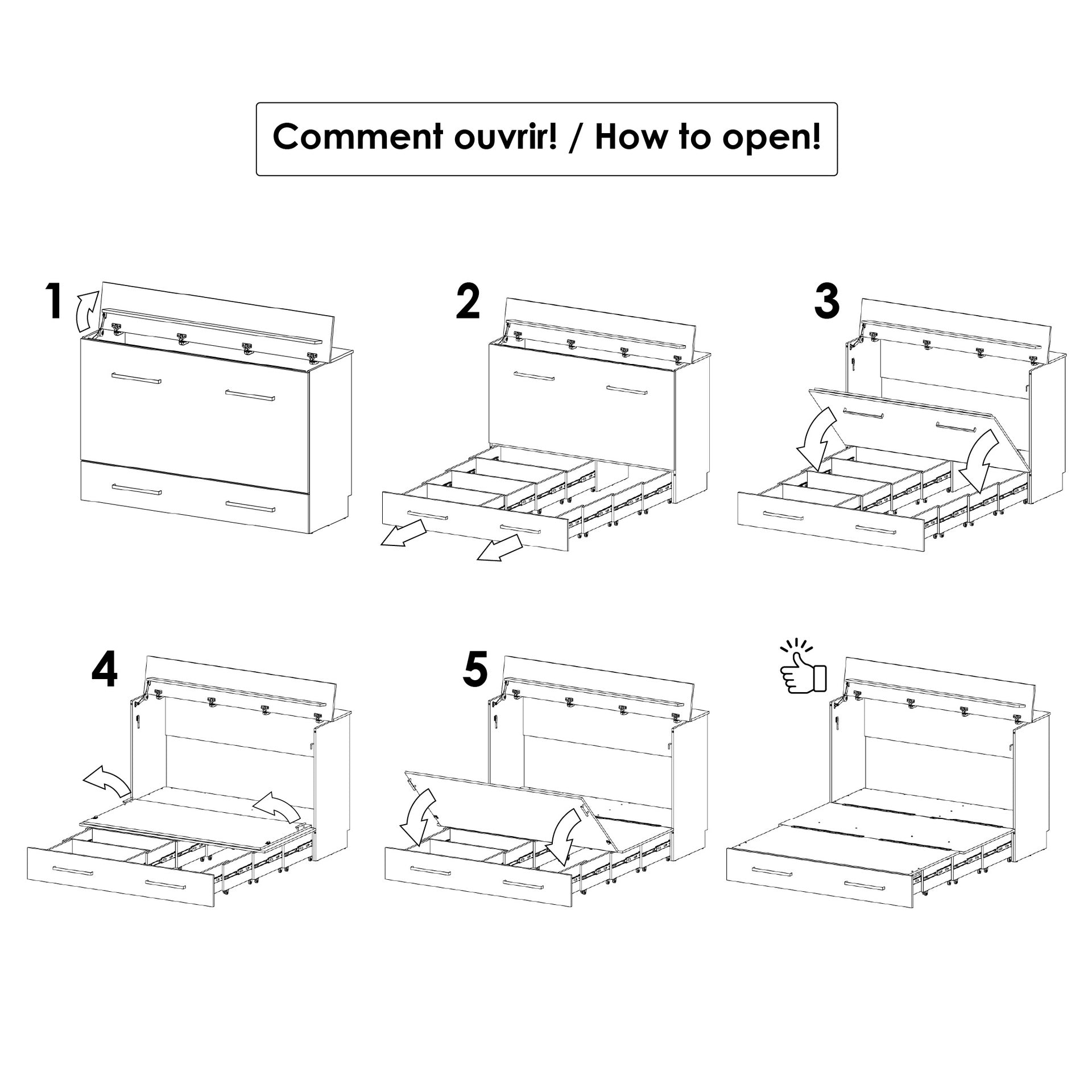 Comment ouvrir! / How to open!

1

2

3

4

5