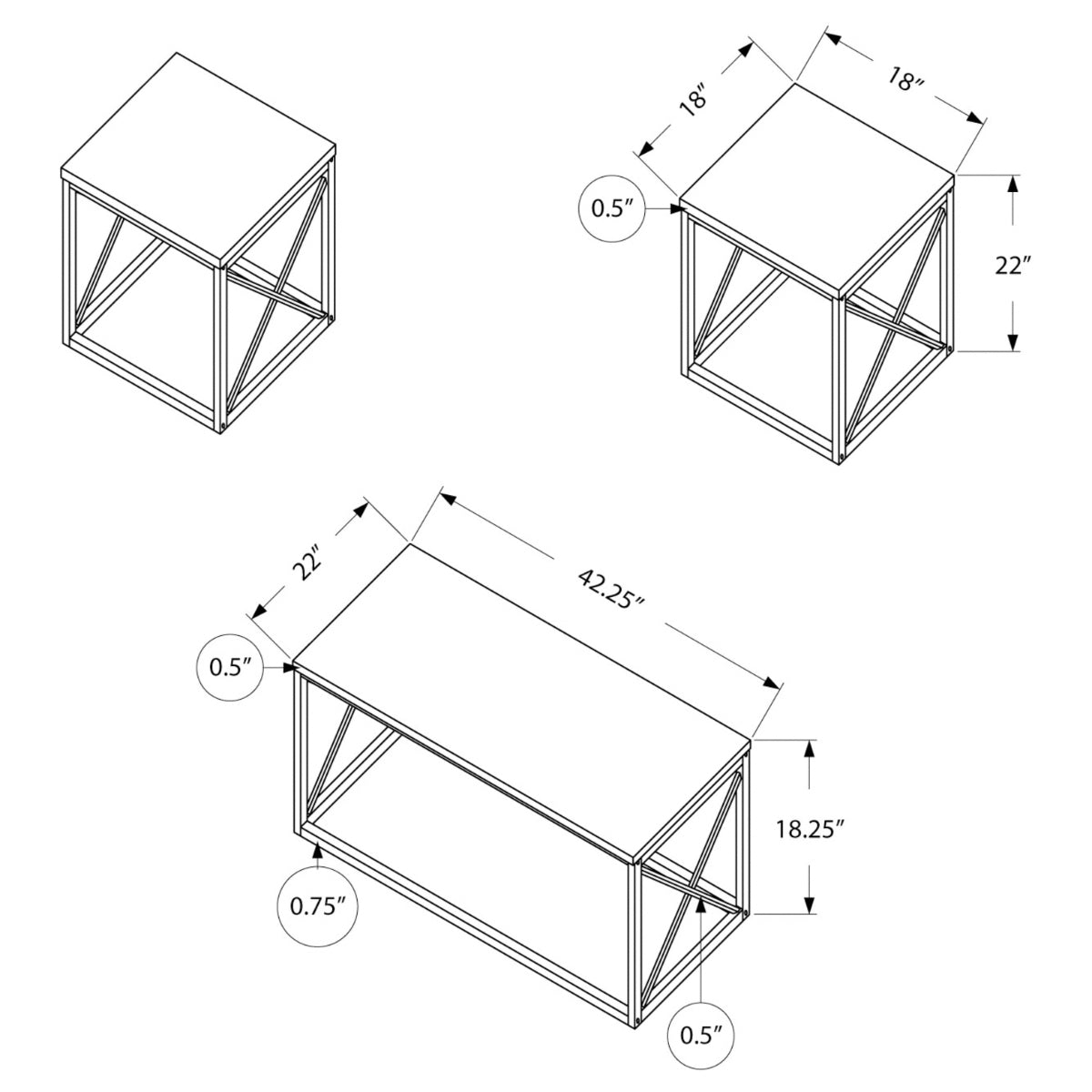 18″
18″
0.5″
22″

22″
42.25″
0.5″
18.25″
0.75″
0.5″