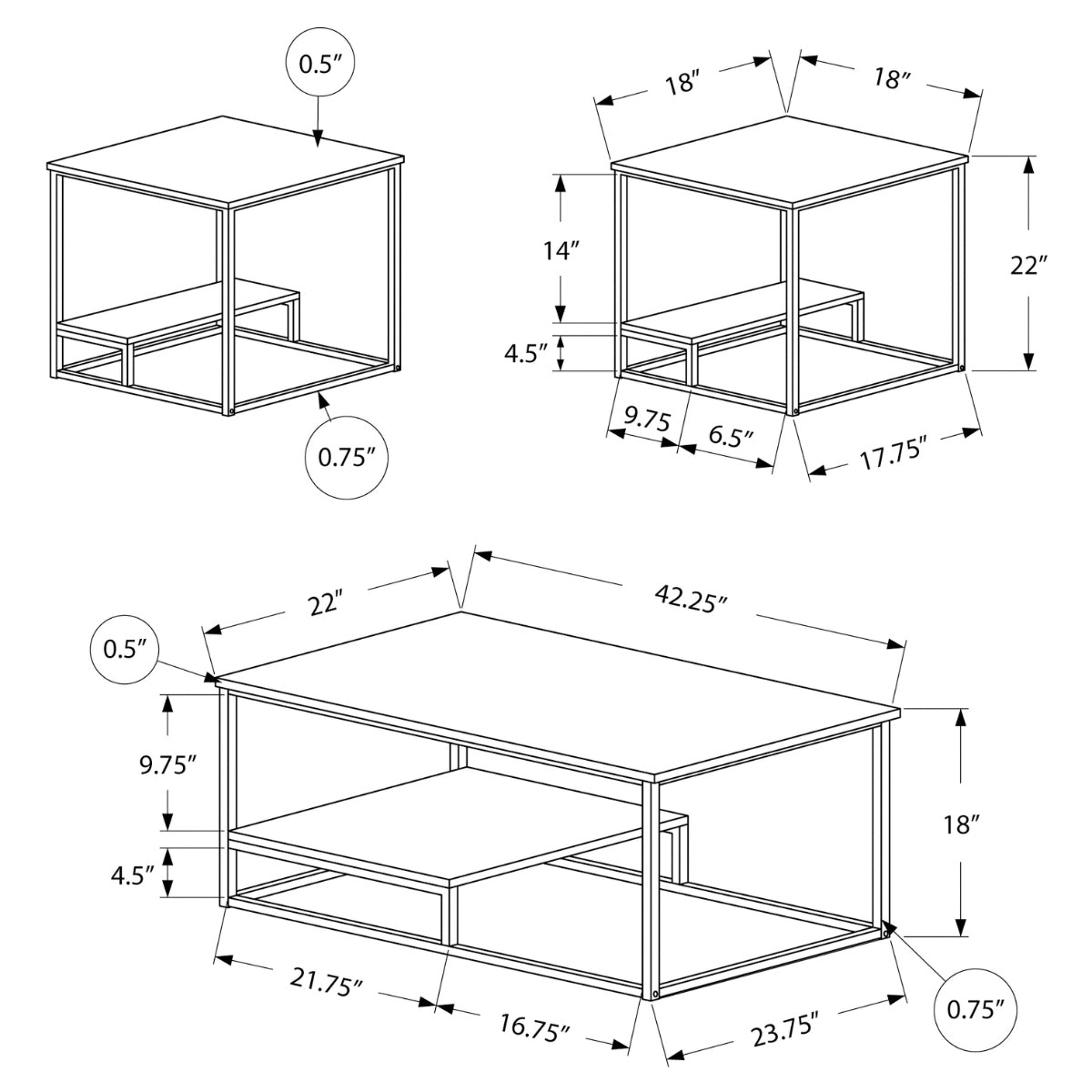 0.5″

0.75″

18″

18″

14″

22″

4.5″

9.75

6.5″

17.75″

22″

42.25″

0.5″

9.75″

18″

4.5″

21.75″

16.75″

23.75″

0.75″