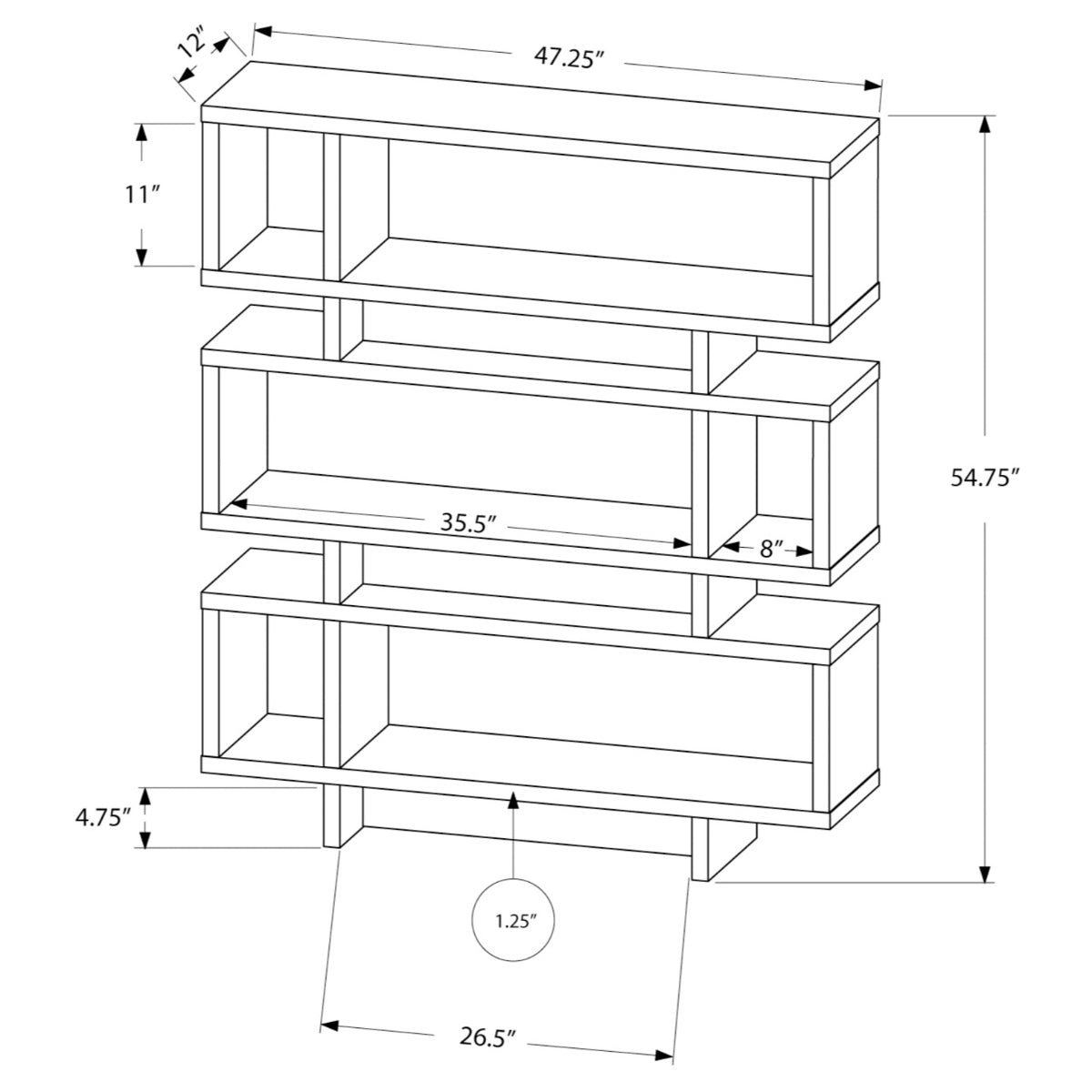 12″
47.25″
11″
54.75″
35.5″
8″
4.75″
1.25″
26.5″