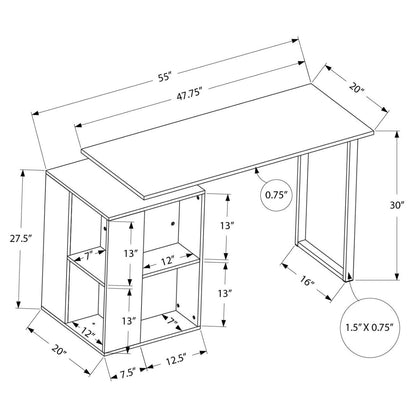 55"
47.75"
20"
0.75"
30"
27.5"
13"
13"
7"
12"
13"
13"
16"
12"
7"
1.5" X 0.75"
20"
7.5"
12.5"