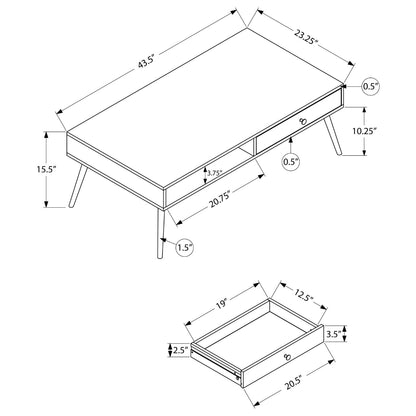 43.5"
23.25"
0.5"
10.25"
0.5"
15.5"
3.75"
20.75"
1.5"
19"
12.5"
3.5"
2.5"
20.5"