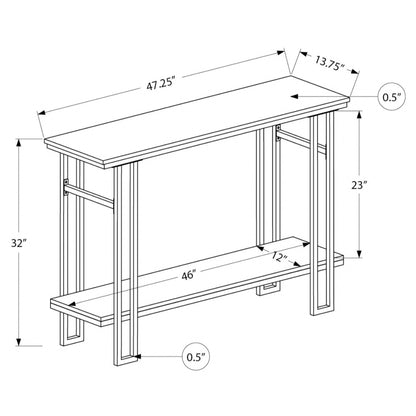 47.25"
13.75"
0.5"
23"
32"
12"
46"
0.5"