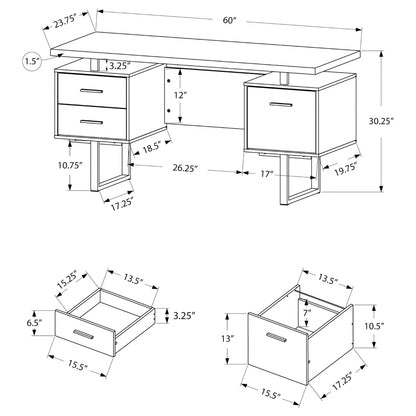 23.75"
60"
1.5"
3.25"
12"
30.25"
18.5"
10.75"
26.25"
17"
19.75"
17.25"

15.25"
13.5"
6.5"
3.25"
15.5"

13.5"
7"
10.5"
13"
15.5"
17.25"