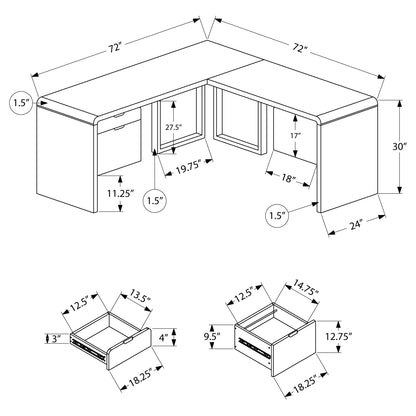 72"
72"
1.5"
27.5"
17"
30"
19.75"
18"
11.25"
1.5"
1.5"
24"
12.5"
13.5"
3"
4"
18.25"
12.5"
14.75"
9.5"
12.75"
18.25"