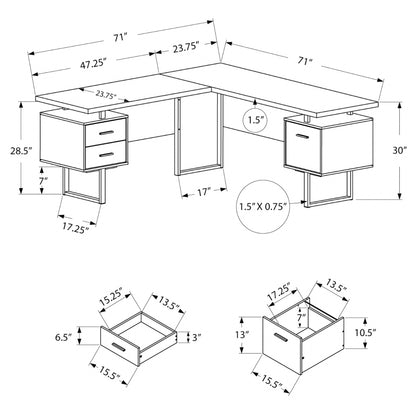 71"
47.25"
23.75"
71"
23.75"
1.5"
28.5"
30"
7"
17"
1.5" X 0.75"
17.25"
15.25"
13.5"
6.5"
3"
15.5"
17.25"
13.5"
7"
13"
10.5"
15.5"