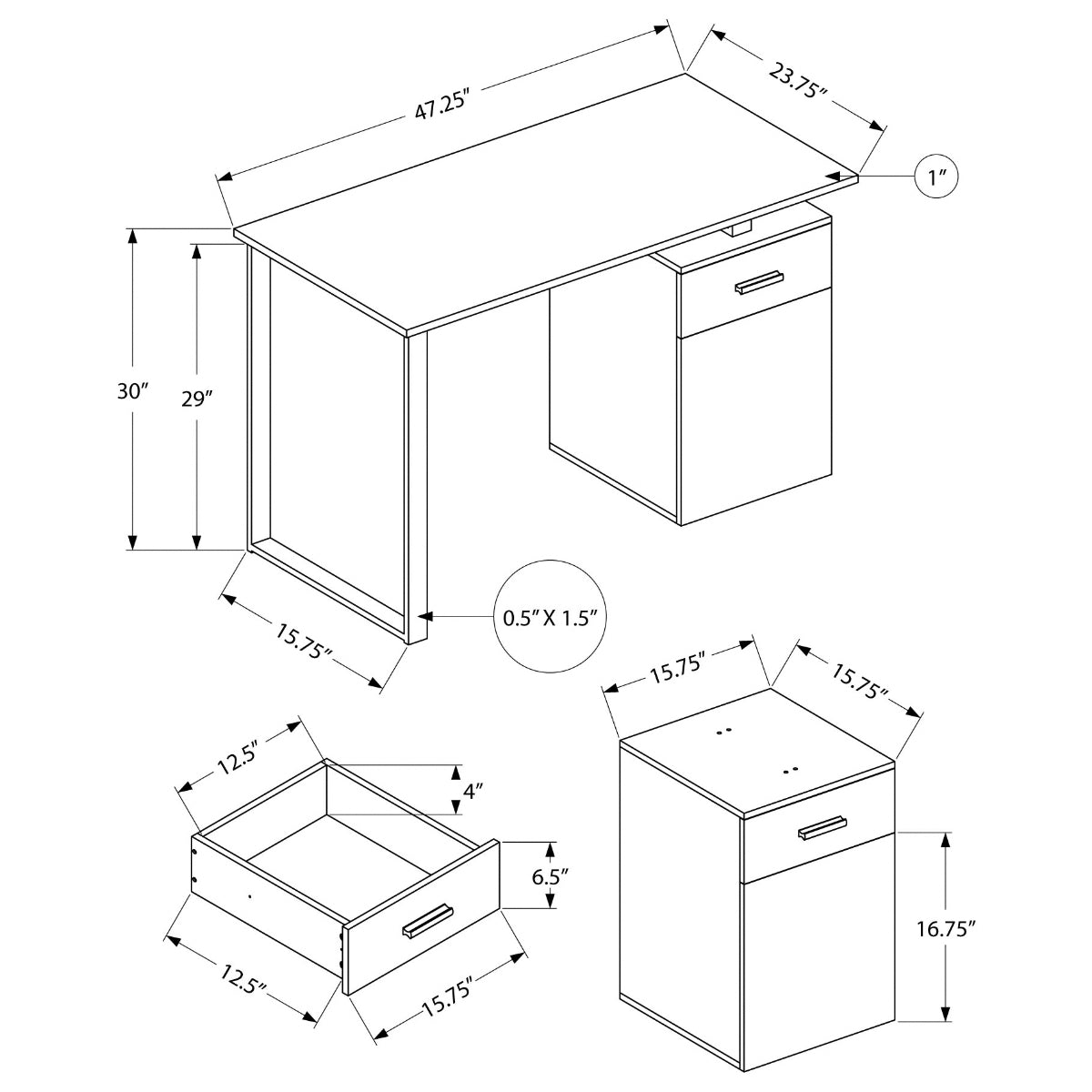 47.25″

23.75″

1″

30″

29″

15.75″

0.5″ X 1.5″

15.75″

15.75″

12.5″

4″

6.5″

12.5″

15.75″

16.75″