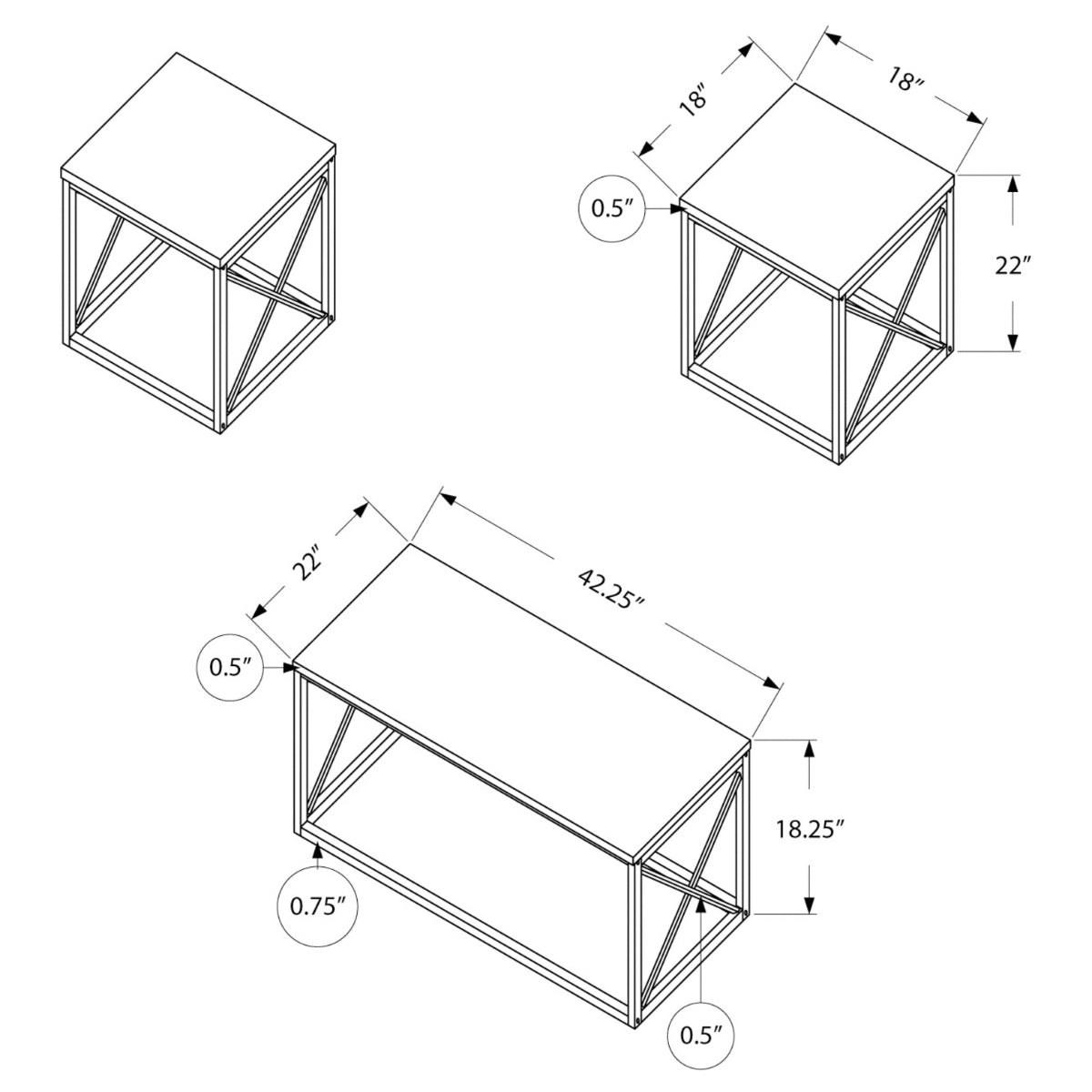 18″
18″
0.5″
22″
22″
42.25″
0.5″
18.25″
0.75″
0.5″